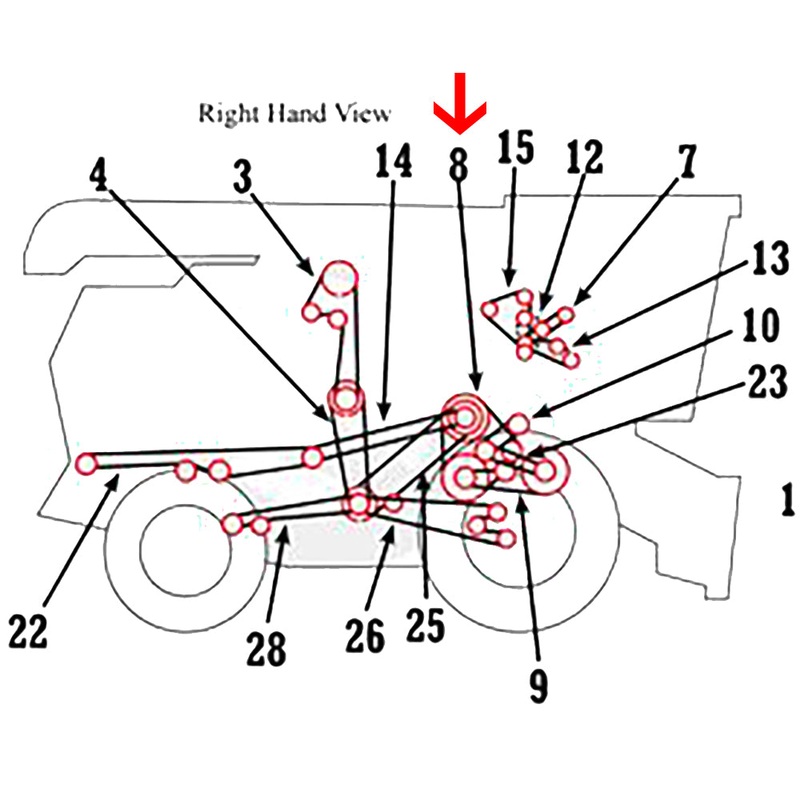 Right Hand View

4
3
14
8
15
12
7
13
10
23
1
22
28
26
25
9