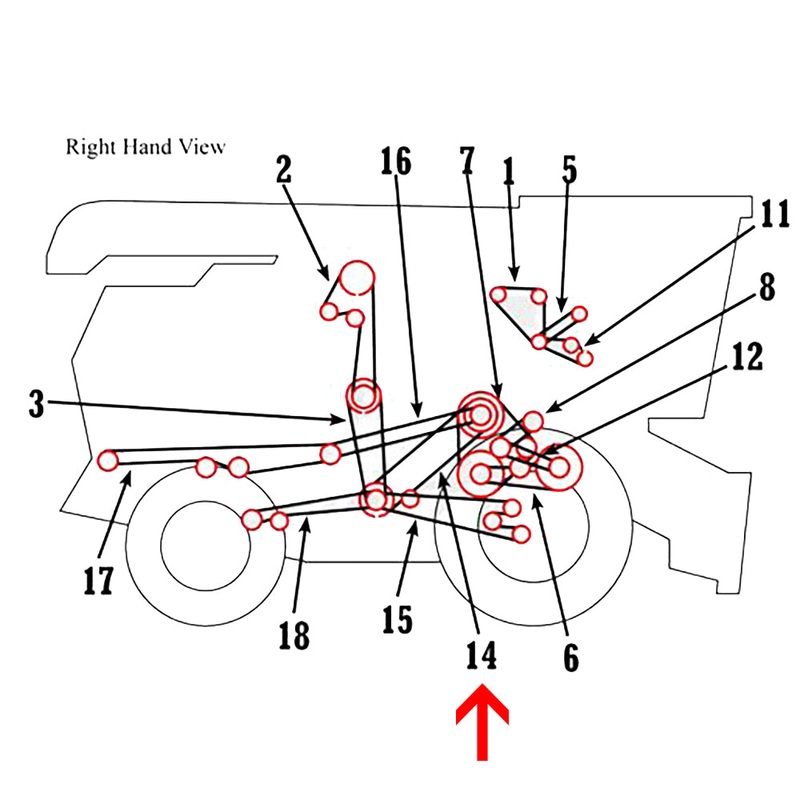 Right Hand View

2
16
7
1
5
11
8
12
3
17
18
15
14
6