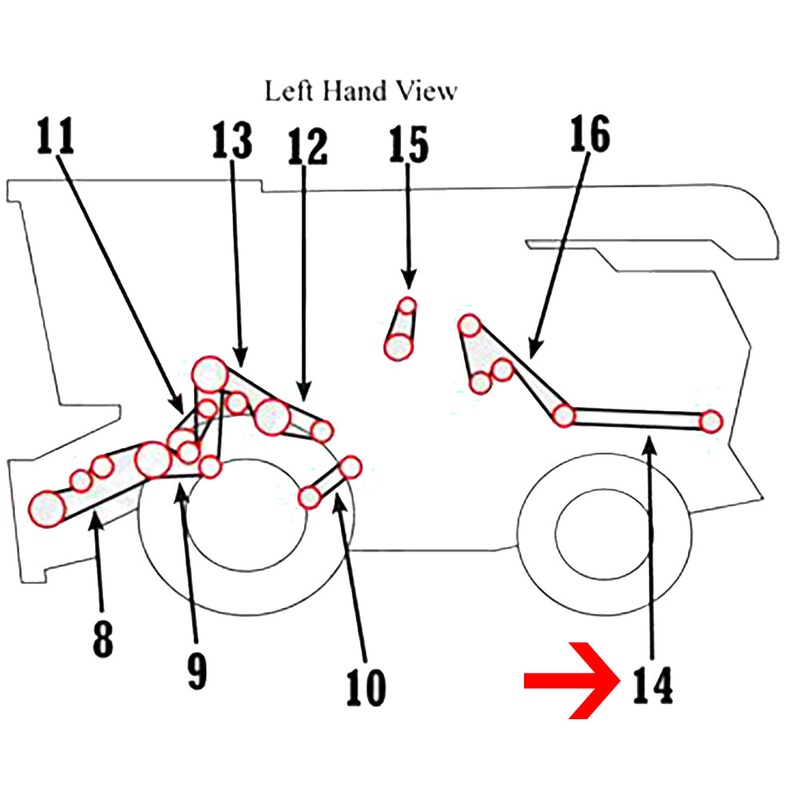 Left Hand View

11
13
12
15
16

8
9
10
14